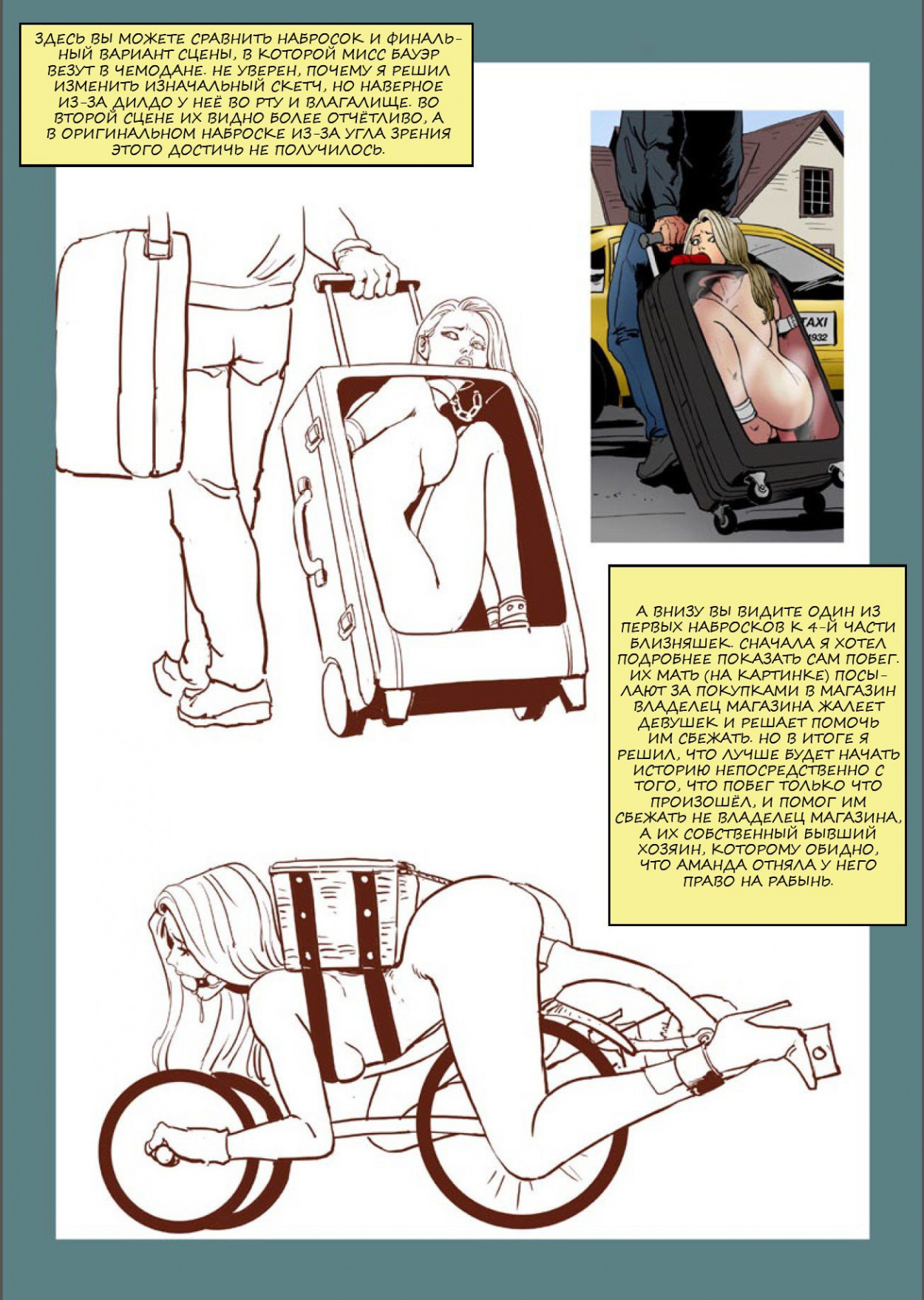 ЗДЕСЬ ВЫ МОЖЕТЕ СРАВНИТЬ НАБРОСОК И ФИНАЛЬНЫЙ ВАРИАНТ СЦЕНЫ, В КОТОРОЙ МИСС БАУЭР ВЕЗУТ В ЧЕМОДАНЕ. НЕ УВЕРЕН, ПОЧЕМУ Я РЕШИЛ ИЗМЕНИТЬ ИЗНАЧАЛЬНЫЙ СКЕТЧ, НО НАВЕРНОЕ ИЗ-ЗА ДИЛДО У НЕЁ ВО РТУ И ВЛАГАЛИЩЕ. ВО ВТОРОЙ СЦЕНЕ ИХ ВИДНО БОЛЕЕ ОТЧЁТЛИВО, А В ОРИГИНАЛЬНОМ НАБРОСКЕ ИЗ-ЗА УГЛА ЗРЕНИЯ ЭТОГО ДОСТИЧЬ НЕ ПОЛУЧИЛОСЬ.

TAXI
1932

А ВНИЗУ ВЫ ВИДИТЕ ОДИН ИЗ ПЕРВЫХ НАБРОСКОВ К 4-Й ЧАСТИ БЛИЗНЯШЕК. СНАЧАЛА Я ХОТЕЛ ПОДРОБНЕЕ ПОКАЗАТЬ САМ ПОБЕГ. ИХ МАТЬ (НА КАРТИНКЕ) ПОСЫЛАЮТ ЗА ПОКУПКАМИ В МАГАЗИН ВЛАДЕЛЕЦ МАГАЗИНА ЖАЛЕЕТ ДЕВУШЕК И РЕШАЕТ ПОМОЧЬ ИМ СБЕЖАТЬ. НО В ИТОГЕ Я РЕШИЛ, ЧТО ЛУЧШЕ БУДЕТ НАЧАТЬ ИСТОРИЮ НЕПОСРЕДСТВЕННО С ТОГО, ЧТО ПОБЕГ ТОЛЬКО ЧТО ПРОИЗОШЁЛ, И ПОМОГ ИМ СБЕЖАТЬ НЕ ВЛАДЕЛЕЦ МАГАЗИНА, А ИХ СОБСТВЕННЫЙ БЫВШИЙ ХОЗЯИН, КОТОРОМУ ОБИДНО, ЧТО АМАНДА ОТНЯЛА У НЕГО ПРАВО НА РАБЫНЬ.